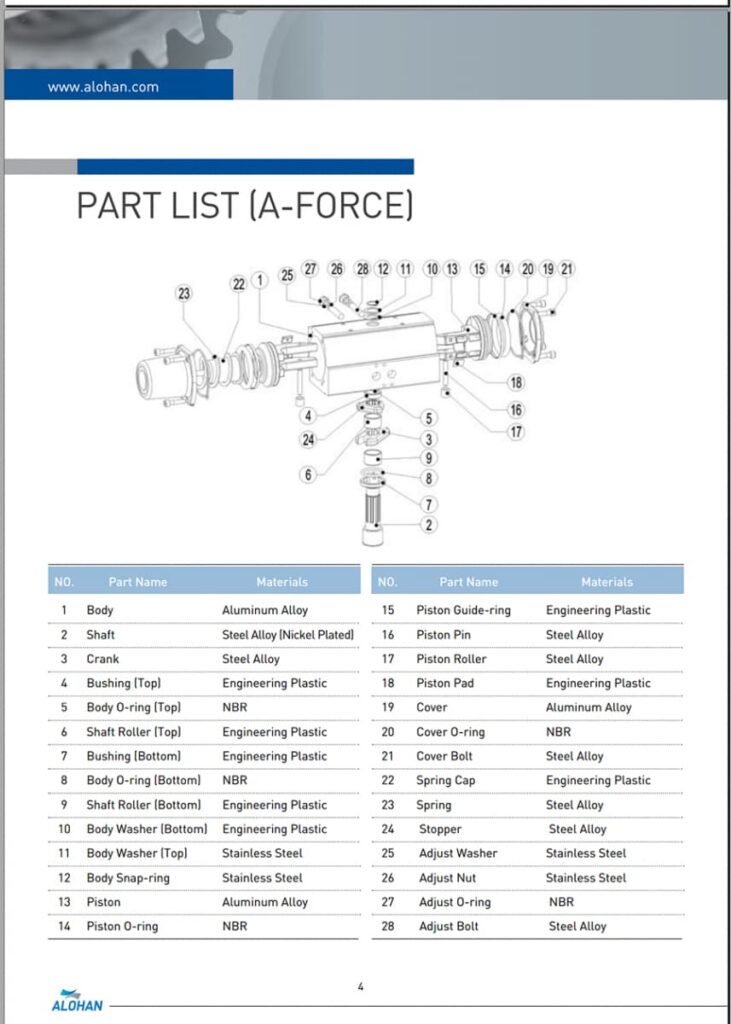 www.alohan.com

PART LIST (A-FORCE)

23 22 1 25 27 26 28 12 11 10 13 15 14 20 19 21 18 16 17 4 24 6 5 3 9 8 7 2

| NO. | Part Name | Materials |
|---|---|---|
| 1 | Body | Aluminum Alloy |
| 2 | Shaft | Steel Alloy (Nickel Plated) |
| 3 | Crank | Steel Alloy |
| 4 | Bushing (Top) | Engineering Plastic |
| 5 | Body O-ring (Top) | NBR |
| 6 | Shaft Roller (Top) | Engineering Plastic |
| 7 | Bushing (Bottom) | Engineering Plastic |
| 8 | Body O-ring (Bottom) | NBR |
| 9 | Shaft Roller (Bottom) | Engineering Plastic |
| 10 | Body Washer (Bottom) | Engineering Plastic |
| 11 | Body Washer (Top) | Stainless Steel |
| 12 | Body Snap-ring | Stainless Steel |
| 13 | Piston | Aluminum Alloy |
| 14 | Piston O-ring | NBR |

| NO. | Part Name | Materials |
|---|---|---|
| 15 | Piston Guide-ring | Engineering Plastic |
| 16 | Piston Pin | Steel Alloy |
| 17 | Piston Roller | Steel Alloy |
| 18 | Piston Pad | Engineering Plastic |
| 19 | Cover | Aluminum Alloy |
| 20 | Cover O-ring | NBR |
| 21 | Cover Bolt | Steel Alloy |
| 22 | Spring Cap | Engineering Plastic |
| 23 | Spring | Steel Alloy |
| 24 | Stopper | Steel Alloy |
| 25 | Adjust Washer | Stainless Steel |
| 26 | Adjust Nut | Stainless Steel |
| 27 | Adjust O-ring | NBR |
| 28 | Adjust Bolt | Steel Alloy |

4

ALOHAN