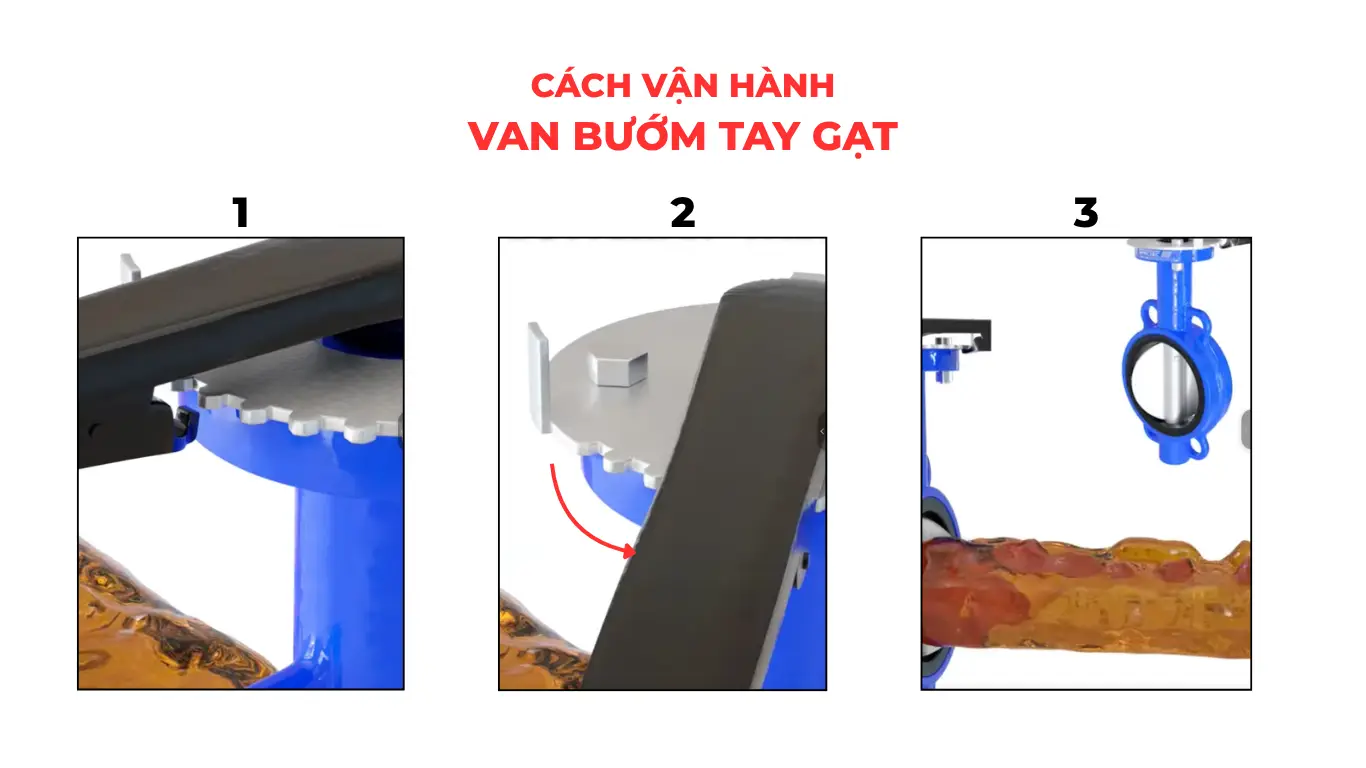 CÁCH VẬN HÀNH
VAN BƯỚM TAY GẠT

1

2

3