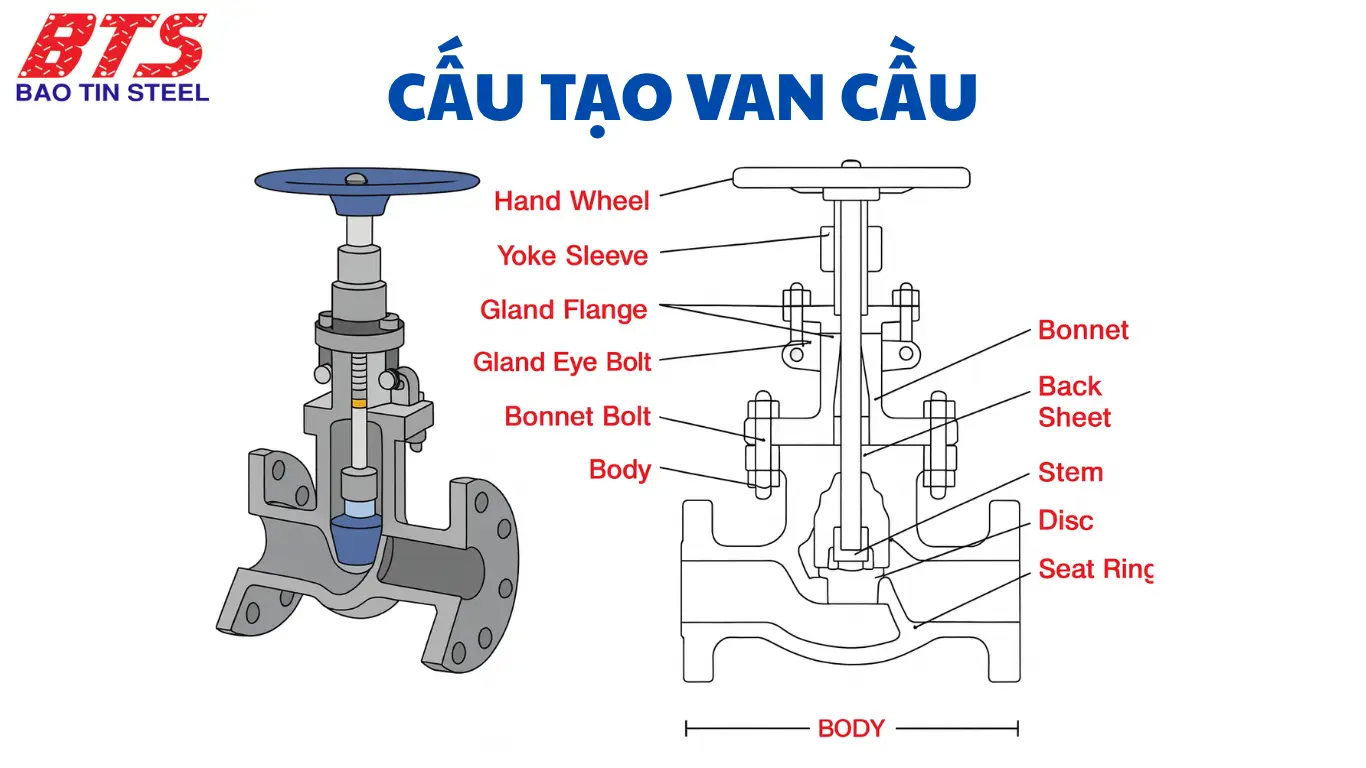 BTS
BAO TIN STEEL

CẤU TẠO VAN CẦU

Hand Wheel
Yoke Sleeve
Gland Flange
Gland Eye Bolt
Bonnet Bolt
Body

Bonnet
Back Sheet
Stem
Disc
Seat Ring

BODY